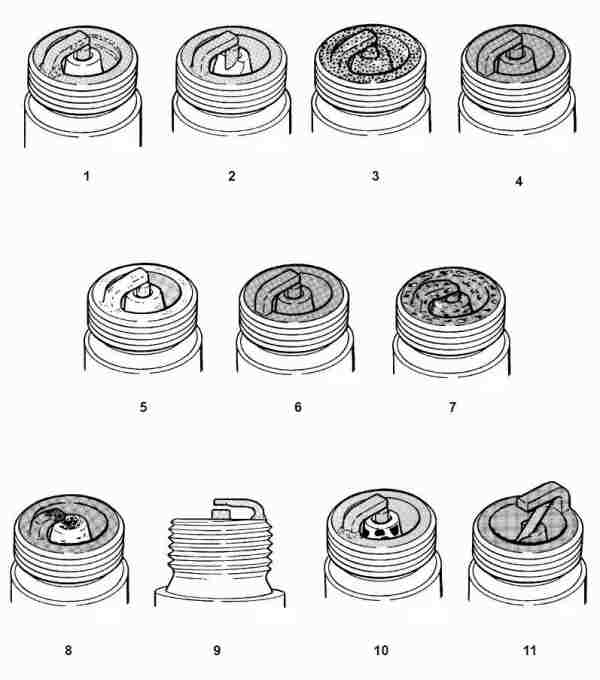 1 2 3 4

5 6 7

8 9 10 11